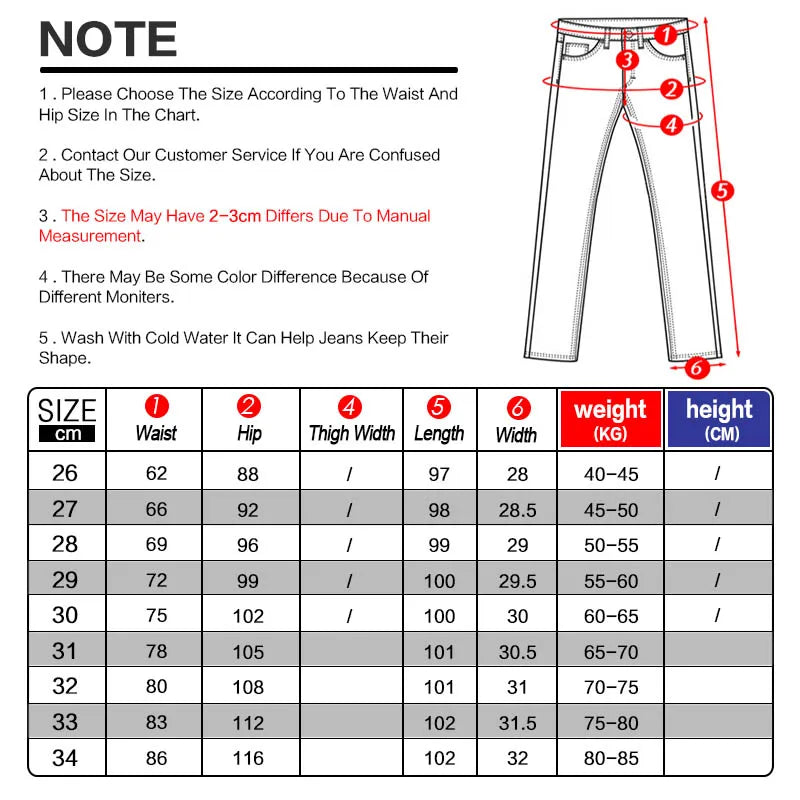 NOTE

1 . Please Choose The Size According To The Waist And Hip Size In The Chart.

2 . Contact Our Customer Service If You Are Confused About The Size.

3 . The Size May Have 2-3cm Differs Due To Manual Measurement.

4 . There May Be Some Color Difference Because Of Different Moniters.

5 . Wash With Cold Water It Can Help Jeans Keep Their Shape.

1
3
2
4
5
6

| SIZE cm | 1 Waist | 2 Hip | 4 Thigh Width | 5 Length | 6 Width | weight (KG) | height (CM) |
|---|---|---|---|---|---|---|---|
| 26 | 62 | 88 | / | 97 | 28 | 40-45 | / |
| 27 | 66 | 92 | / | 98 | 28.5 | 45-50 | / |
| 28 | 69 | 96 | / | 99 | 29 | 50-55 | / |
| 29 | 72 | 99 | / | 100 | 29.5 | 55-60 | / |
| 30 | 75 | 102 | / | 100 | 30 | 60-65 | / |
| 31 | 78 | 105 | | 101 | 30.5 | 65-70 | |
| 32 | 80 | 108 | | 101 | 31 | 70-75 | |
| 33 | 83 | 112 | | 102 | 31.5 | 75-80 | |
| 34 | 86 | 116 | | 102 | 32 | 80-85 | |